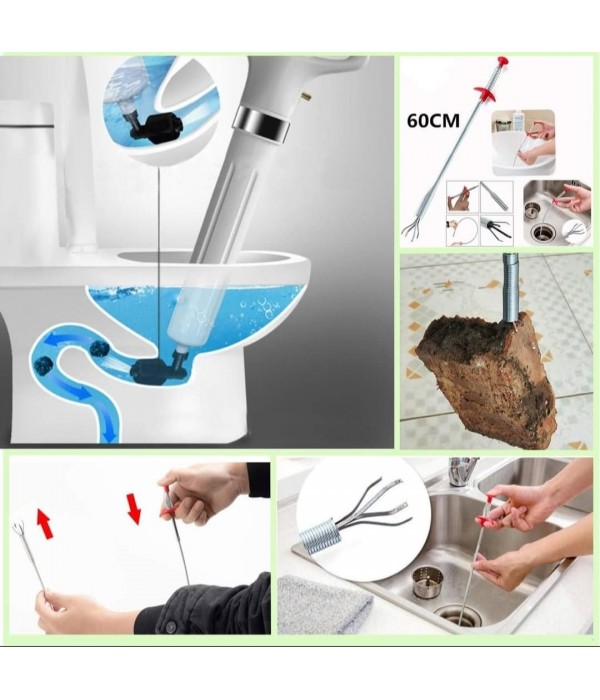 60CM